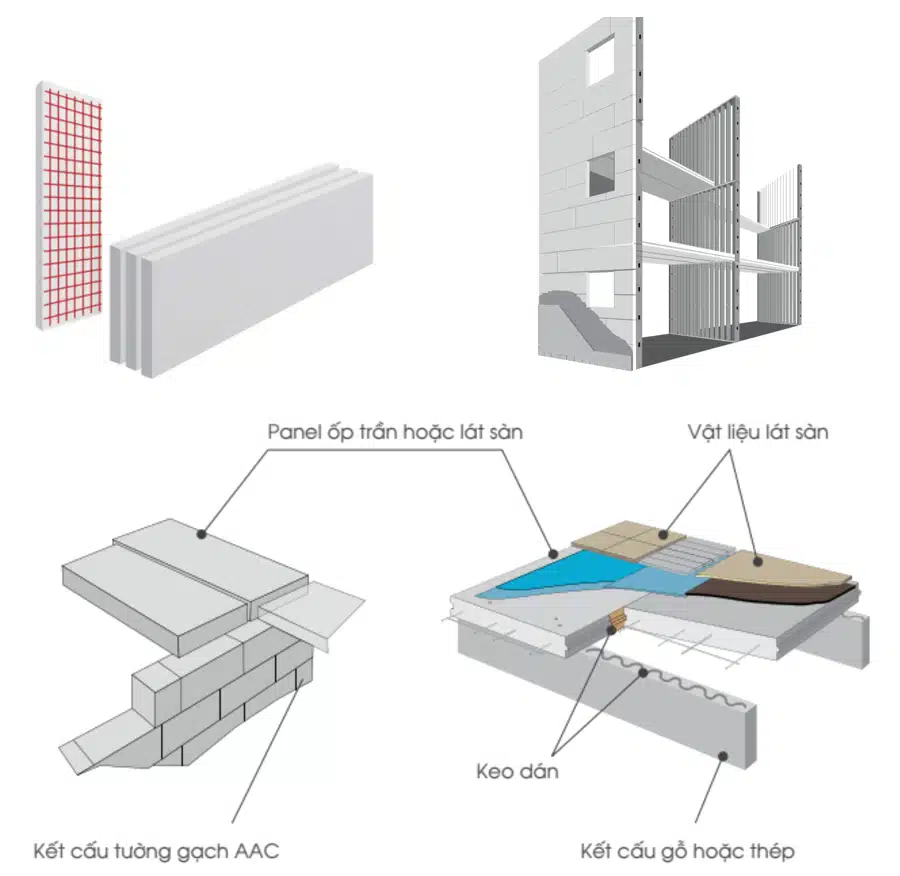 Panel ốp trần hoặc lát sàn

Vật liệu lát sàn

Keo dán

Kết cấu tường gạch AAC

Kết cấu gỗ hoặc thép